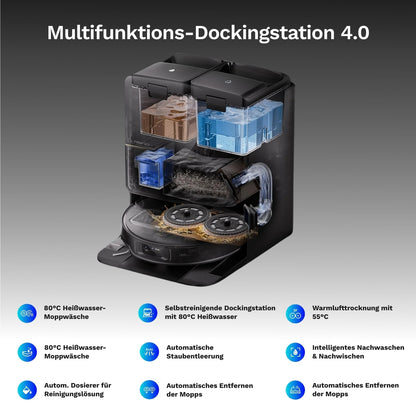 Multifunktions-Dockingstation 4.0

80°C Heißwasser-Moppwäsche

Selbstreinigende Dockingstation mit 80°C Heißwasser

Warmlufttrocknung mit 55°C

80°C Heißwasser-Moppwäsche

Automatische Staubentleerung

Intelligentes Nachwaschen & Nachwischen

Autom. Dosierer für Reinigungslösung

Automatisches Entfernen der Mopps

Automatisches Entfernen der Mopps